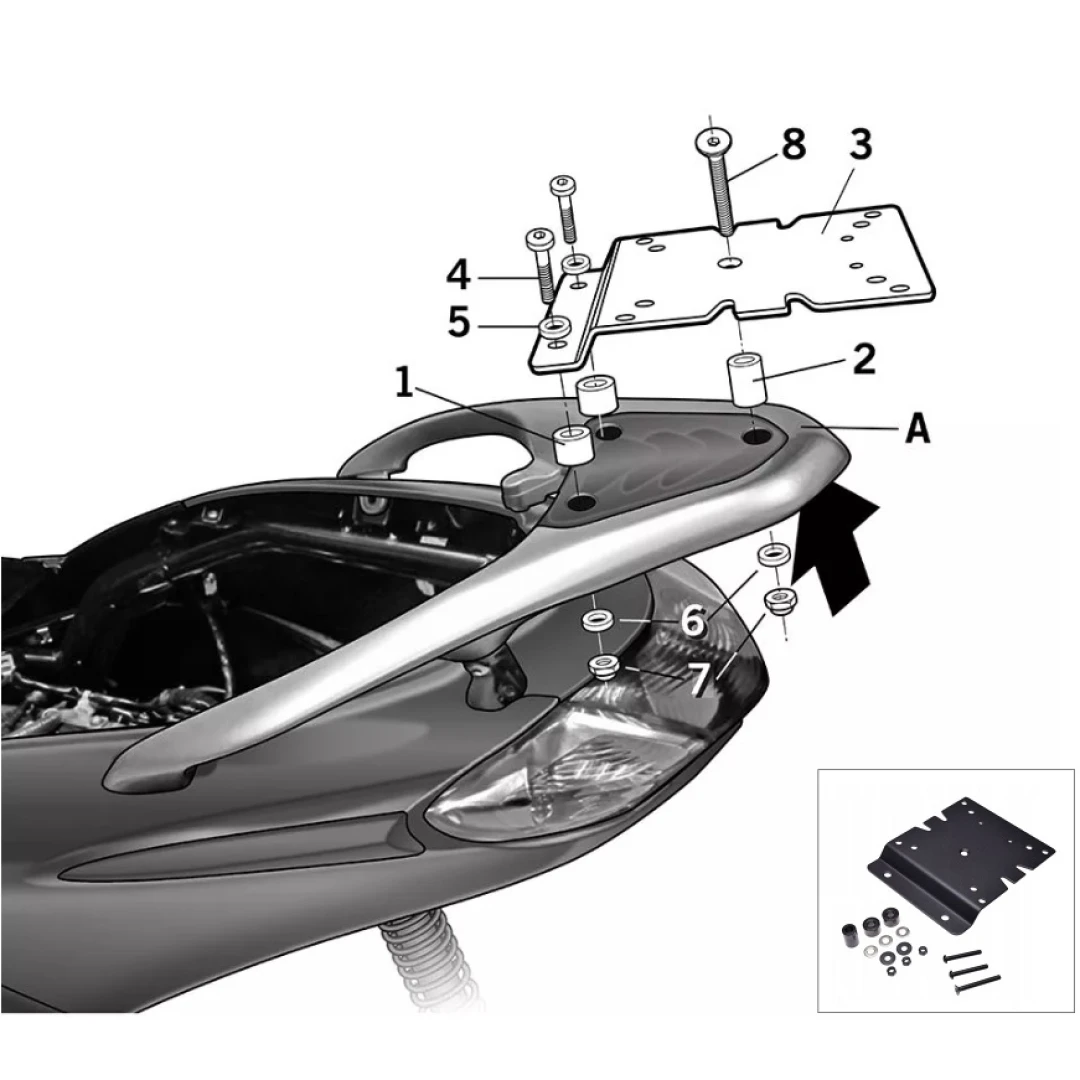 8
3
4
5
1
2
A
6
7