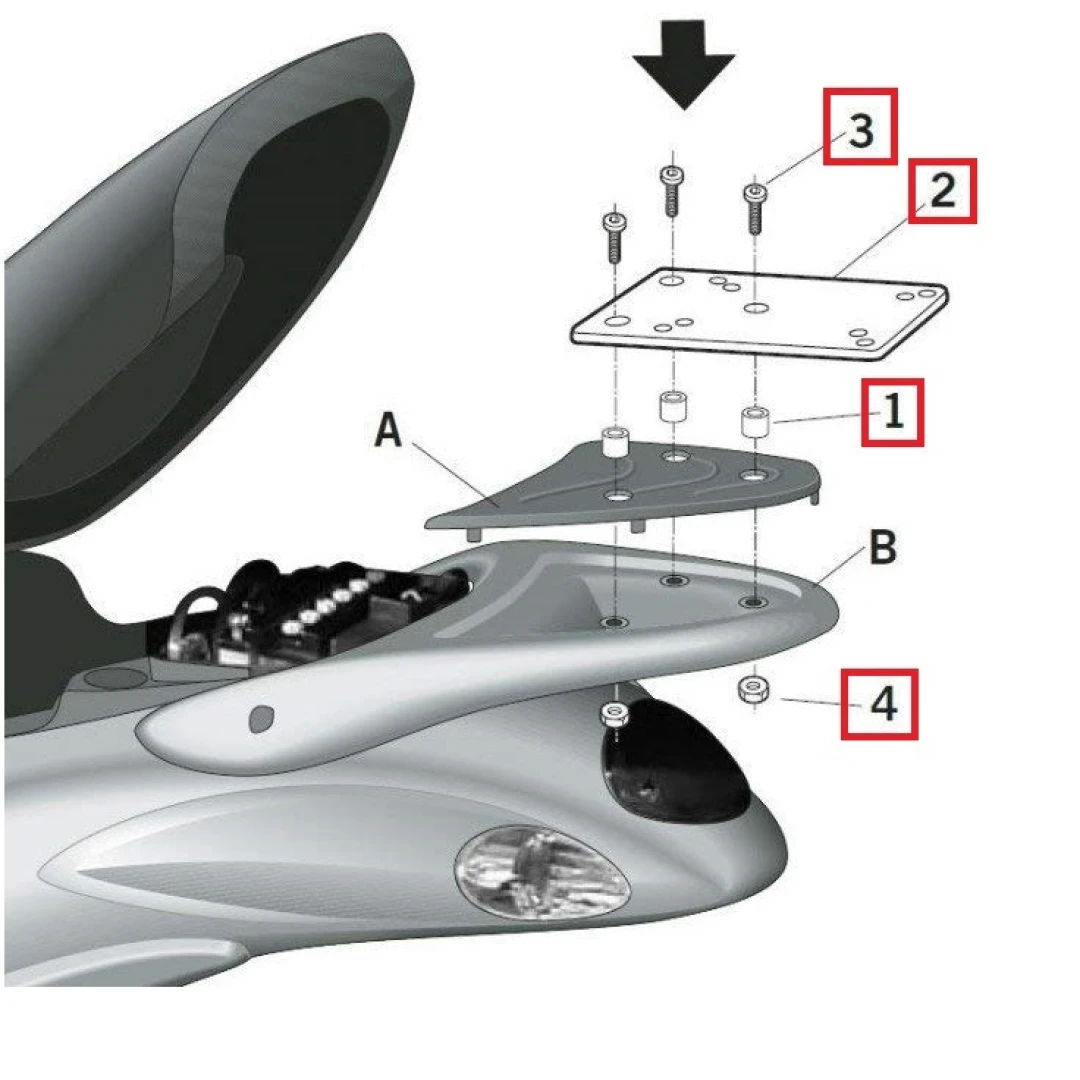 3
2
1
A
B
4