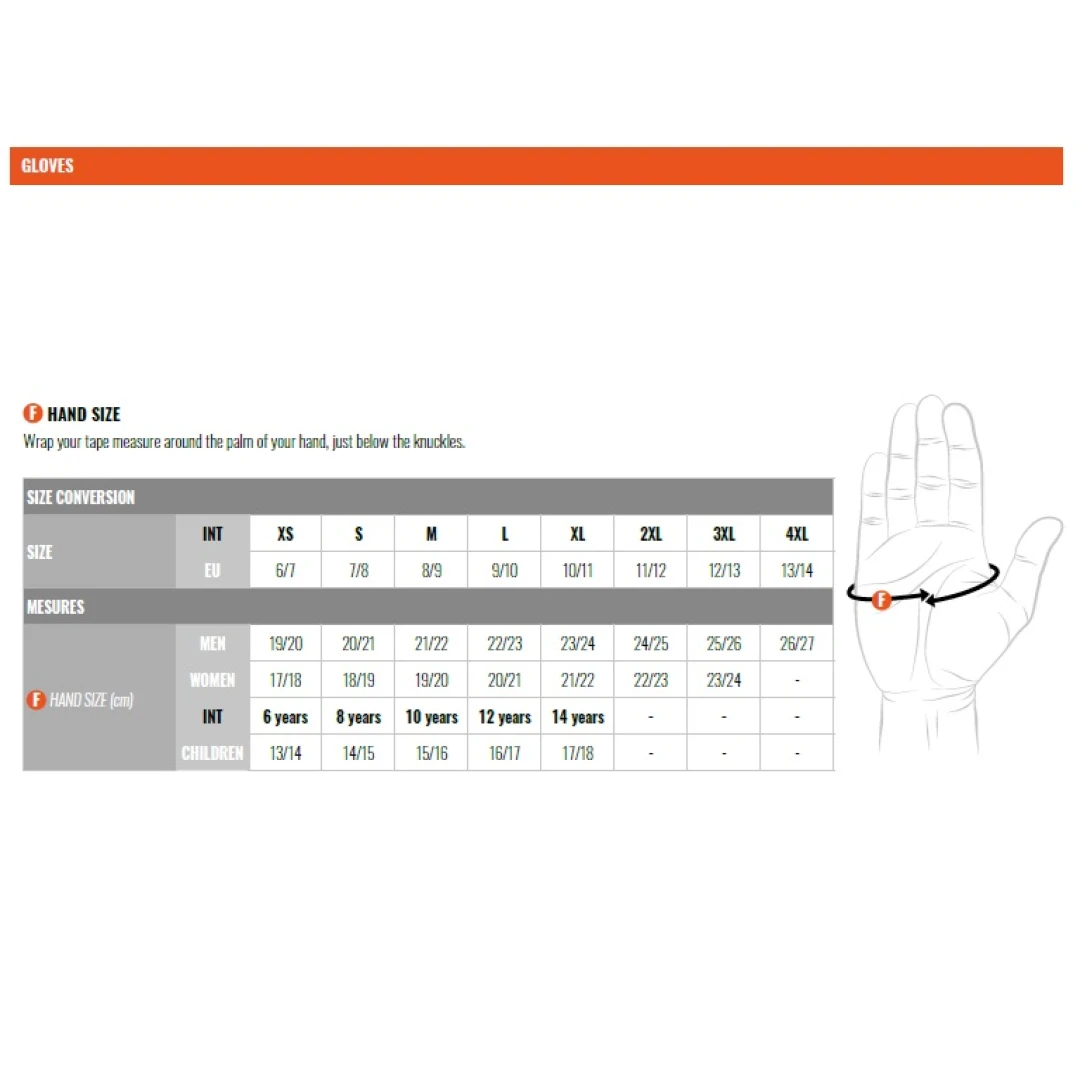 GLOVES

F HAND SIZE
Wrap your tape measure around the palm of your hand, just below the knuckles.

| SIZE CONVERSION | | | | | | | | | |
|---|---|---|---|---|---|---|---|---|---|
| SIZE | INT | XS | S | M | L | XL | 2XL | 3XL | 4XL |
| | EU | 6/7 | 7/8 | 8/9 | 9/10 | 10/11 | 11/12 | 12/13 | 13/14 |
| MESURES | | | | | | | | | |
| F HAND SIZE (cm) | MEN | 19/20 | 20/21 | 21/22 | 22/23 | 23/24 | 24/25 | 25/26 | 26/27 |
| | WOMEN | 17/18 | 18/19 | 19/20 | 20/21 | 21/22 | 22/23 | 23/24 | - |
| | INT | 6 years | 8 years | 10 years | 12 years | 14 years | - | - | - |
| | CHILDREN | 13/14 | 14/15 | 15/16 | 16/17 | 17/18 | - | - | - |

F